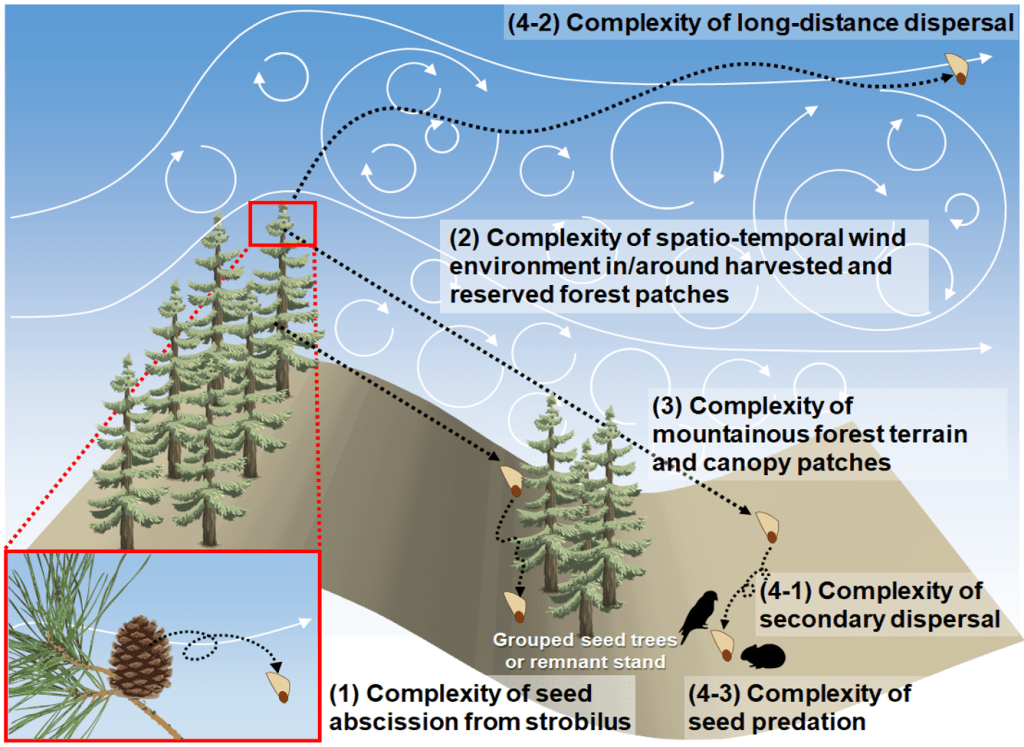 (4-2) Complexity of long-distance dispersal

(2) Complexity of spatio-temporal wind environment in/around harvested and reserved forest patches

(3) Complexity of mountainous forest terrain and canopy patches

(4-1) Complexity of secondary dispersal

Grouped seed trees or remnant stand

(1) Complexity of seed abscission from strobilus

(4-3) Complexity of seed predation